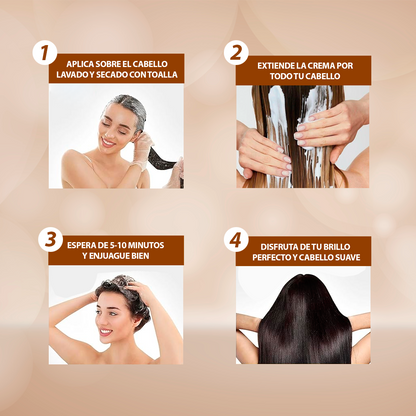 1
APLICA SOBRE EL CABELLO LAVADO Y SECADO CON TOALLA

2
EXTIENDE LA CREMA POR TODO TU CABELLO

3
ESPERA DE 5-10 MINUTOS Y ENJUAGUE BIEN

4
DISFRUTA DE TU BRILLO PERFECTO Y CABELLO SUAVE